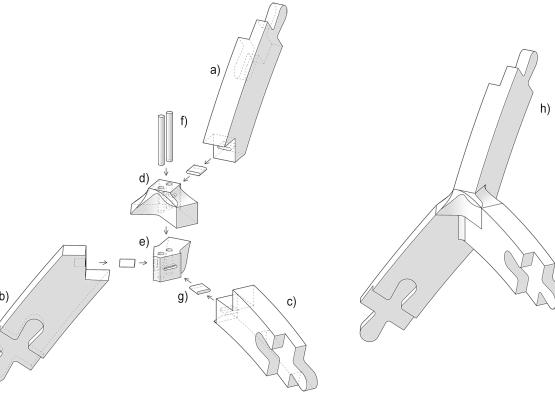 a)
f)
d)
e)
b)
g)
c)
h)