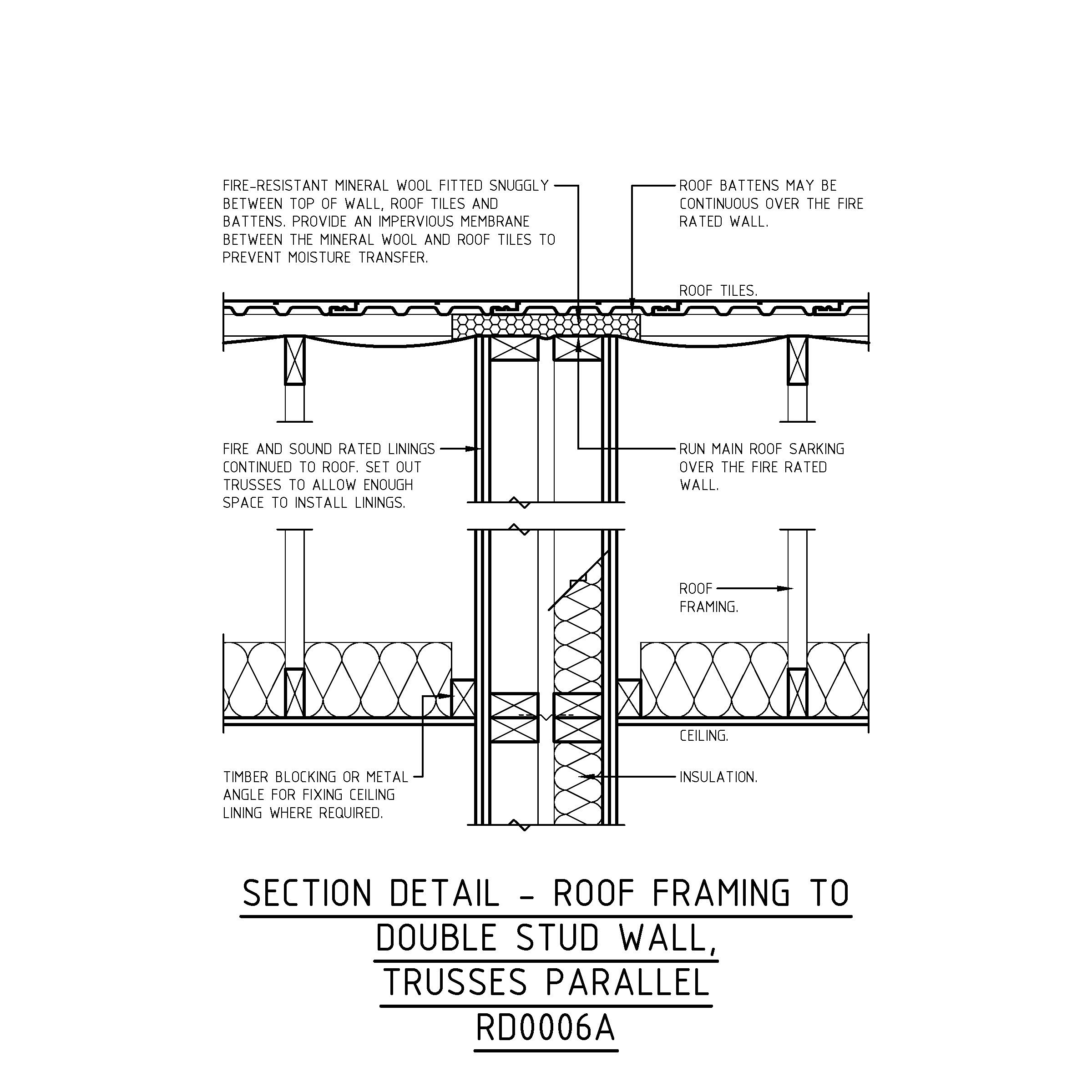 FIRE-RESISTANT MINERAL WOOL FITTED SNUGGLY BETWEEN TOP OF WALL, ROOF TILES AND BATTENS. PROVIDE AN IMPERVIOUS MEMBRANE BETWEEN THE MINERAL WOOL AND ROOF TILES TO PREVENT MOISTURE TRANSFER.

ROOF BATTENS MAY BE CONTINUOUS OVER THE FIRE RATED WALL.

ROOF TILES.

FIRE AND SOUND RATED LININGS CONTINUED TO ROOF. SET OUT TRUSSES TO ALLOW ENOUGH SPACE TO INSTALL LININGS.

RUN MAIN ROOF SARKING OVER THE FIRE RATED WALL.

ROOF FRAMING.

CEILING.

TIMBER BLOCKING OR METAL ANGLE FOR FIXING CEILING LINING WHERE REQUIRED.

INSULATION.

SECTION DETAIL - ROOF FRAMING TO DOUBLE STUD WALL, TRUSSES PARALLEL RD0006A