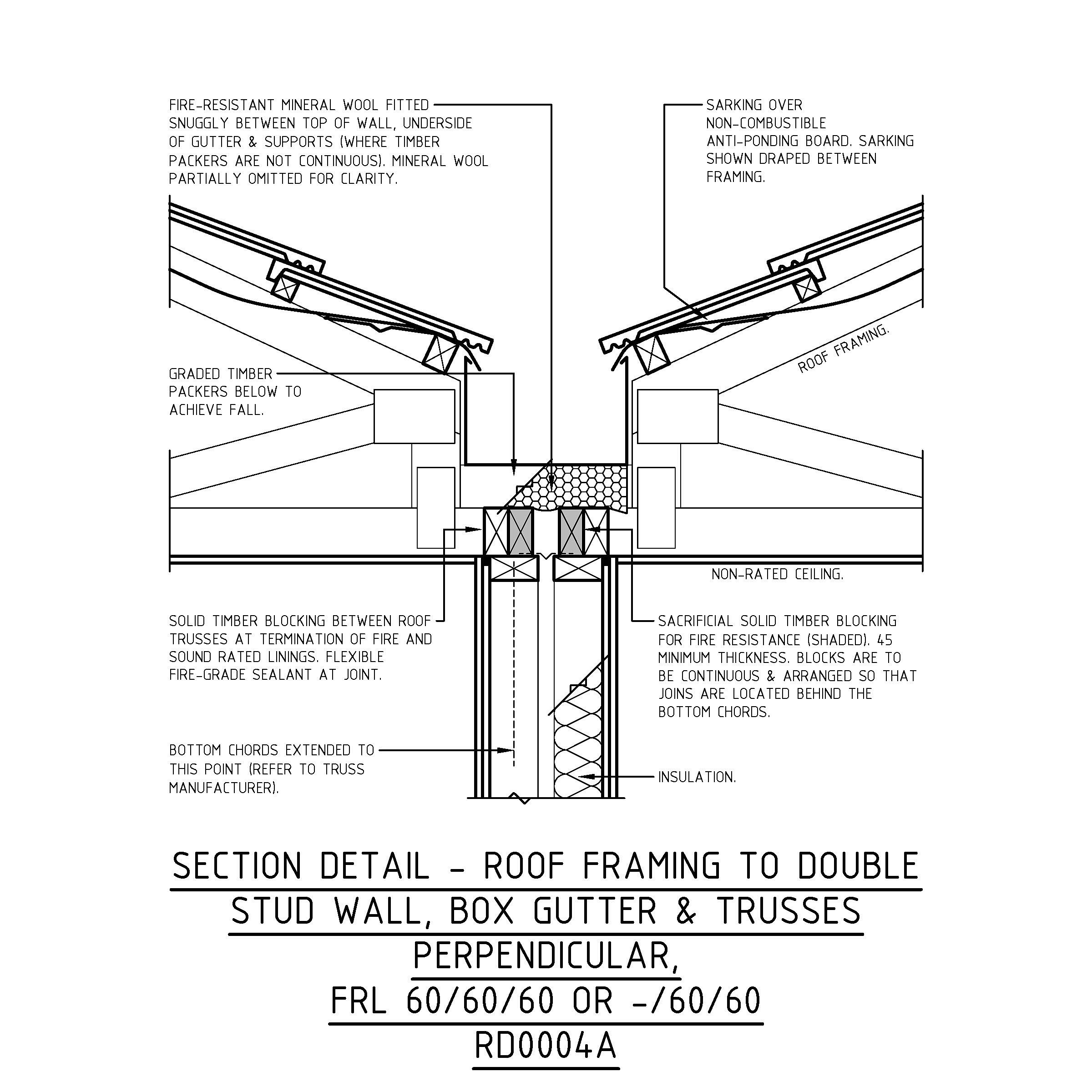 FIRE-RESISTANT MINERAL WOOL FITTED SNUGGLY BETWEEN TOP OF WALL, UNDERSIDE OF GUTTER & SUPPORTS (WHERE TIMBER PACKERS ARE NOT CONTINUOUS). MINERAL WOOL PARTIALLY OMITTED FOR CLARITY.

SARKING OVER NON-COMBUSTIBLE ANTI-PONDING BOARD. SARKING SHOWN DRAPED BETWEEN FRAMING.

GRADED TIMBER PACKERS BELOW TO ACHIEVE FALL.

ROOF FRAMING.

NON-RATED CEILING.

SOLID TIMBER BLOCKING BETWEEN ROOF TRUSSES AT TERMINATION OF FIRE AND SOUND RATED LININGS. FLEXIBLE FIRE-GRADE SEALANT AT JOINT.

SACRIFICIAL SOLID TIMBER BLOCKING FOR FIRE RESISTANCE (SHADED). 45 MINIMUM THICKNESS. BLOCKS ARE TO BE CONTINUOUS & ARRANGED SO THAT JOINS ARE LOCATED BEHIND THE BOTTOM CHORDS.

BOTTOM CHORDS EXTENDED TO THIS POINT (REFER TO TRUSS MANUFACTURER).

INSULATION.

SECTION DETAIL - ROOF FRAMING TO DOUBLE STUD WALL, BOX GUTTER & TRUSSES PERPENDICULAR,
FRL 60/60/60 OR -/60/60
RD0004A