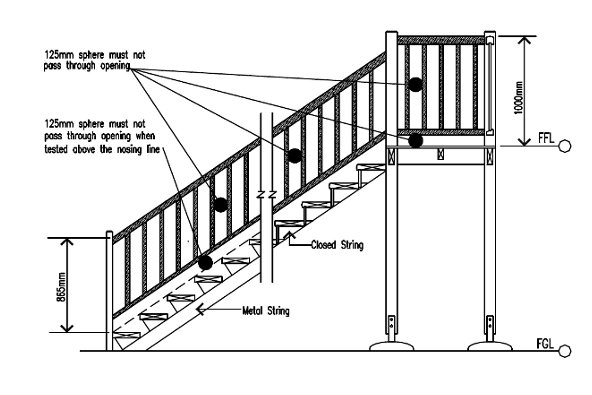 125mm sphere must not pass through opening

125mm sphere must not pass through opening when tested above the nosing line

1000mm

FFL

Closed String

865mm

Metal String

FGL